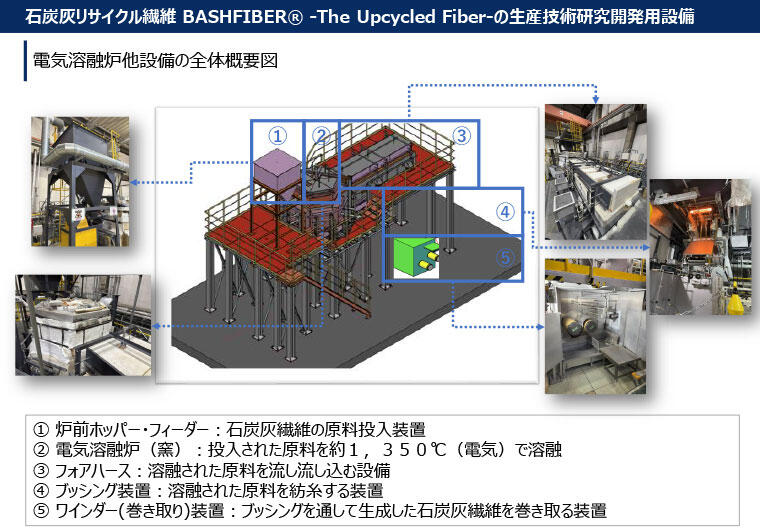 石炭灰リサイクル繊維 BASHFIBER® -The Upcycled Fiber-の生産技術研究開発用設備

電気溶融炉他設備の全体概要図

①

②

③

④

⑤

① 炉前ホッパー・フィーダー：石炭灰繊維の原料投入装置
② 電気溶融炉（窯）：投入された原料を約１，３５０℃（電気）で溶融
③ フォアハース：溶融された原料を流し流し込む設備
④ ブッシング装置：溶融された原料を紡糸する装置
⑤ ワインダー(巻き取り)装置：ブッシングを通して生成した石炭灰繊維を巻き取る装置